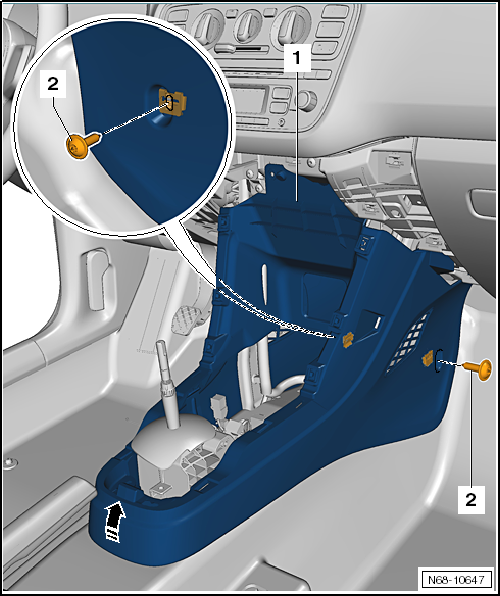 2

1

2

N68-10647