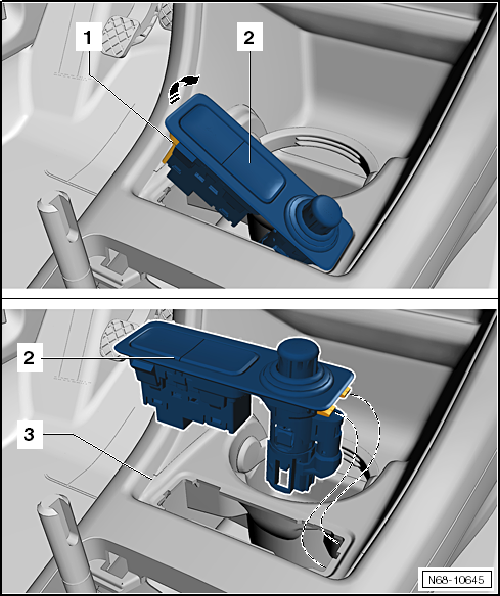 1
2
2
3
N68-10645